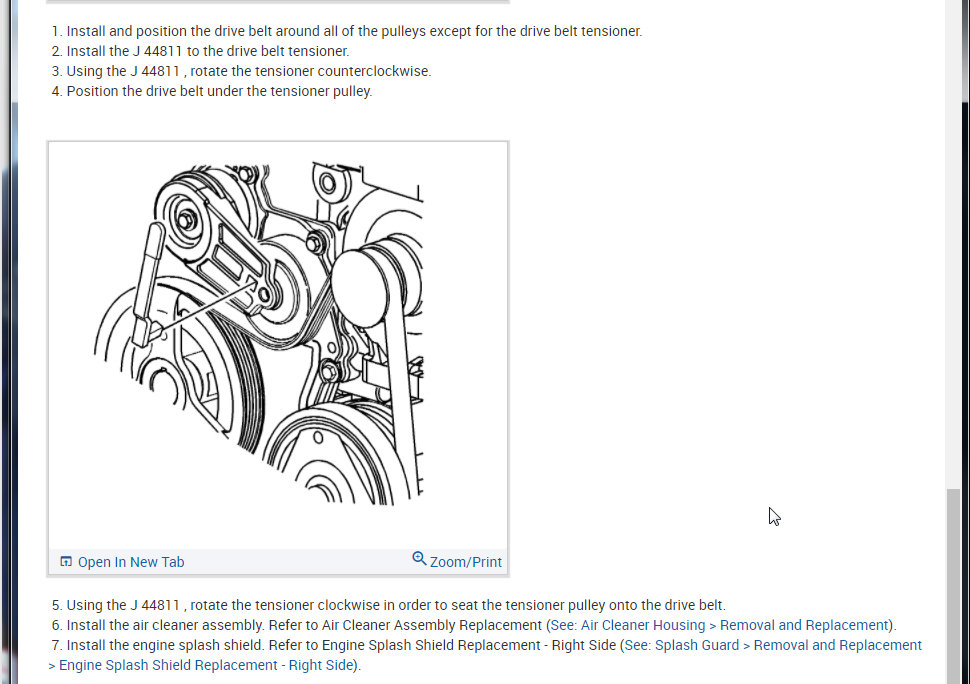 1. Install and position the drive belt around all of the pulleys except for the drive belt tensioner.
2. Install the J 44811 to the drive belt tensioner.
3. Using the J 44811 , rotate the tensioner counterclockwise.
4. Position the drive belt under the tensioner pulley.

Open In New Tab
Zoom/Print

5. Using the J 44811 , rotate the tensioner clockwise in order to seat the tensioner pulley onto the drive belt.
6. Install the air cleaner assembly. Refer to Air Cleaner Assembly Replacement (See: Air Cleaner Housing > Removal and Replacement).
7. Install the engine splash shield. Refer to Engine Splash Shield Replacement - Right Side (See: Splash Guard > Removal and Replacement > Engine Splash Shield Replacement - Right Side).