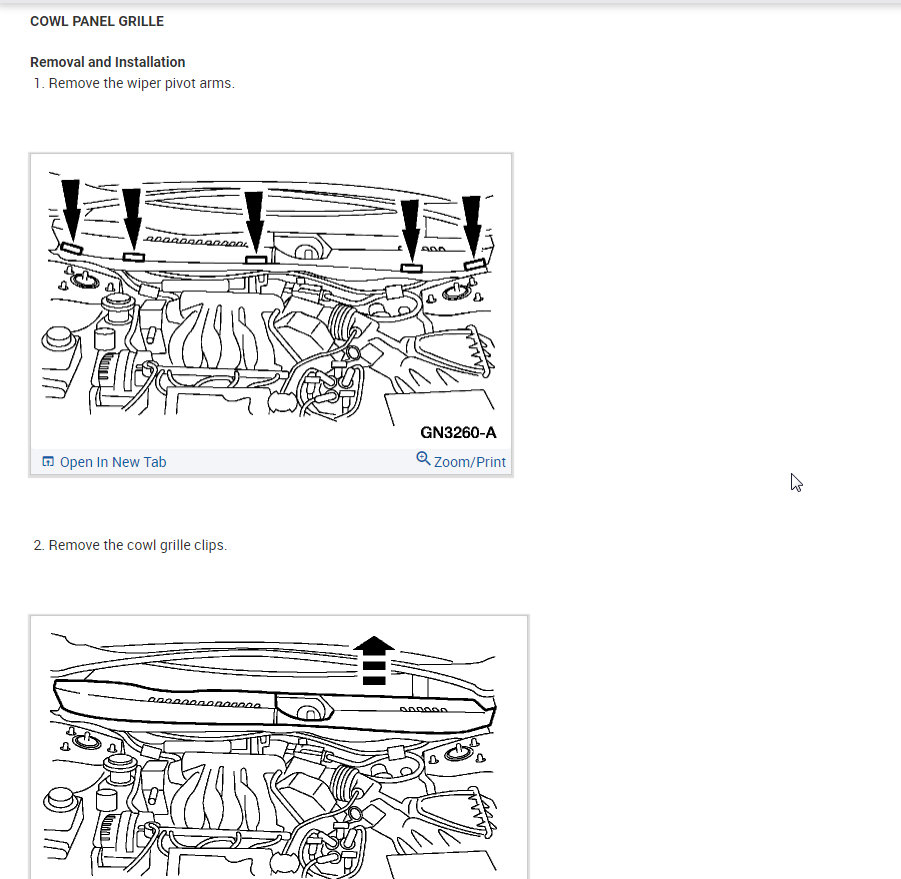 COWL PANEL GRILLE

Removal and Installation

1. Remove the wiper pivot arms.

GN3260-A

Open In New Tab

Zoom/Print

2. Remove the cowl grille clips.