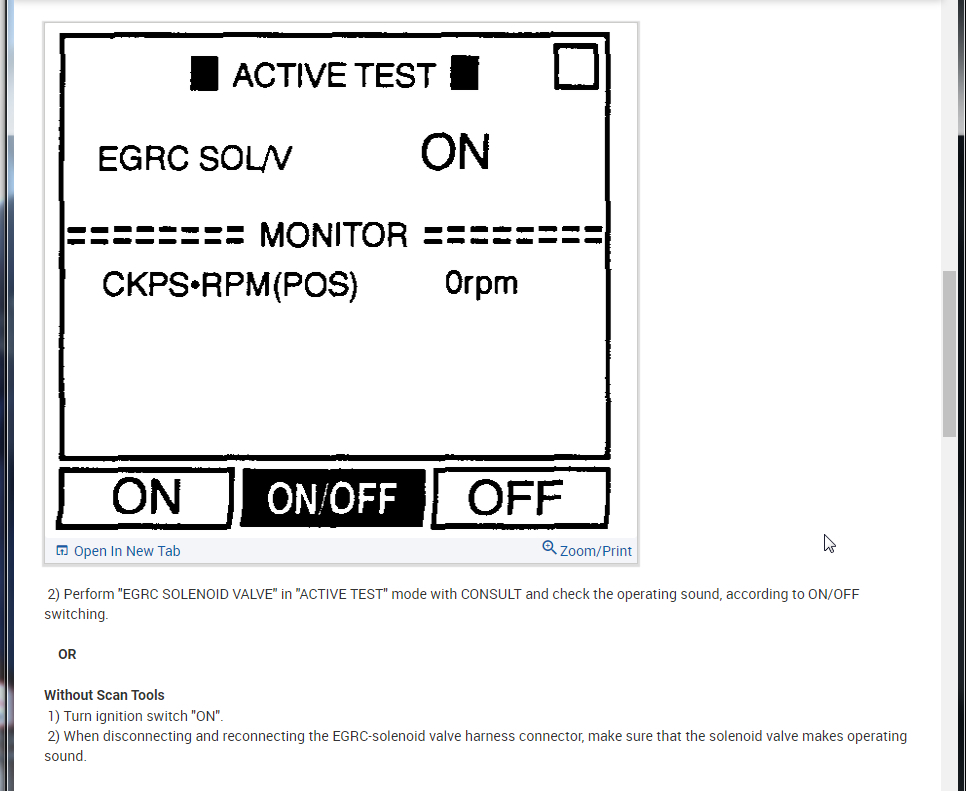 ACTIVE TEST

EGRC SOL/V ON

======== MONITOR ========

CKPS•RPM(POS) 0rpm

ON ON/OFF OFF

Open In New Tab Zoom/Print

2) Perform "EGRC SOLENOID VALVE" in "ACTIVE TEST" mode with CONSULT and check the operating sound, according to ON/OFF switching.

OR

Without Scan Tools
1) Turn ignition switch "ON".
2) When disconnecting and reconnecting the EGRC-solenoid valve harness connector, make sure that the solenoid valve makes operating sound.