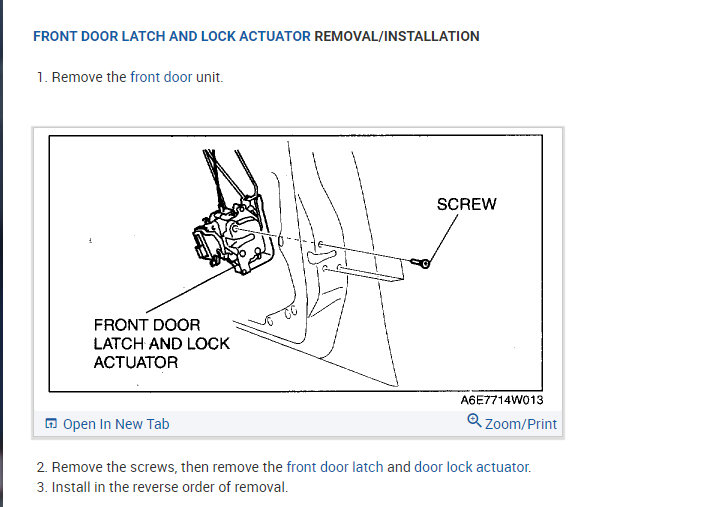 FRONT DOOR LATCH AND LOCK ACTUATOR REMOVAL/INSTALLATION

1. Remove the front door unit.

SCREW

FRONT DOOR LATCH AND LOCK ACTUATOR

A6E7714W013

Open In New Tab

Zoom/Print

2. Remove the screws, then remove the front door latch and door lock actuator.
3. Install in the reverse order of removal.