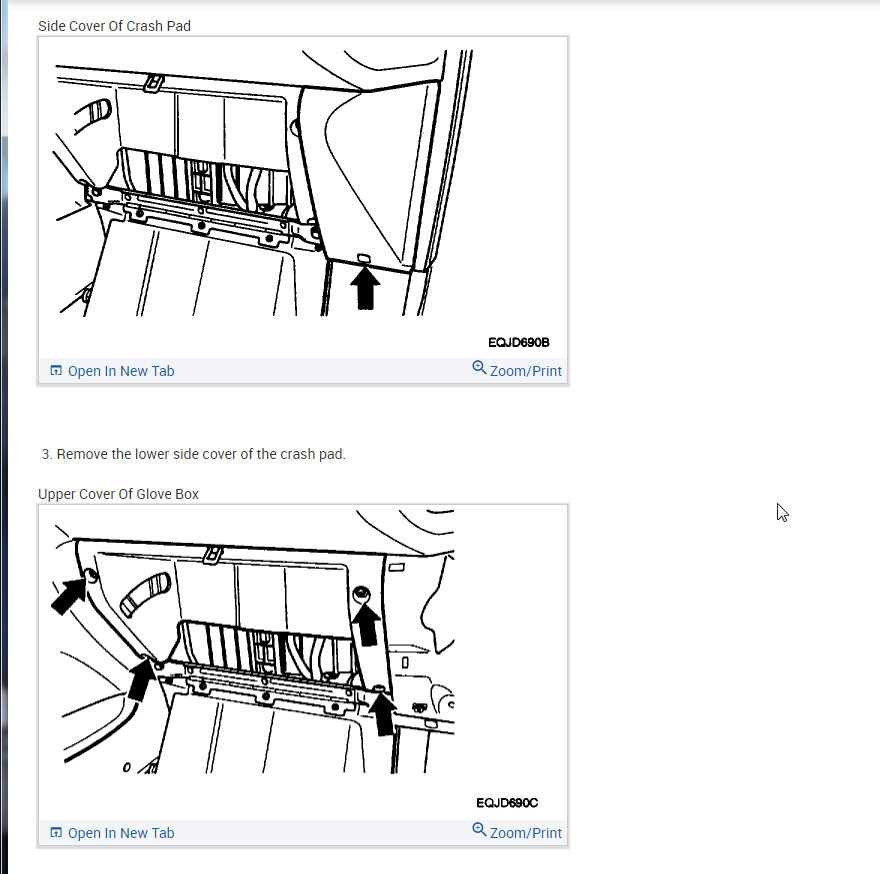 Side Cover Of Crash Pad

EQJD690B

Open In New Tab

Zoom/Print

3. Remove the lower side cover of the crash pad.

Upper Cover Of Glove Box

EQJD690C

Open In New Tab

Zoom/Print