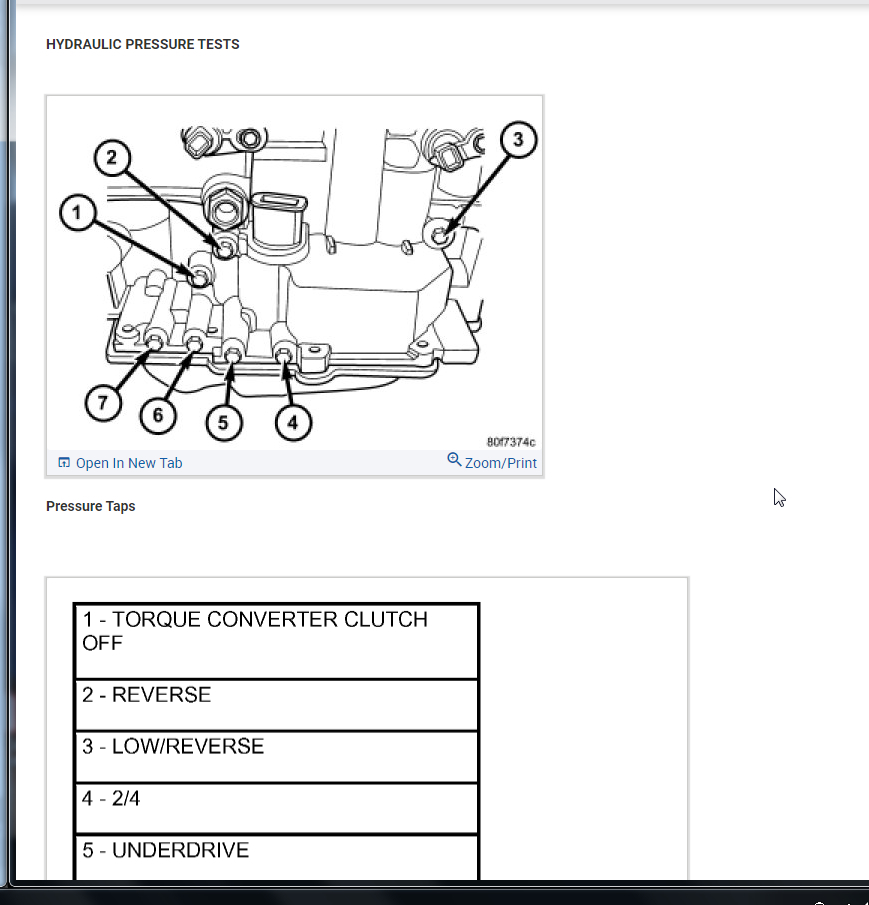 HYDRAULIC PRESSURE TESTS

2
3
1
7
6
5
4
80f7374c

Open In New Tab
Zoom/Print

Pressure Taps

| 1 - TORQUE CONVERTER CLUTCH OFF |
|---|
| 2 - REVERSE |
| 3 - LOW/REVERSE |
| 4 - 2/4 |
| 5 - UNDERDRIVE |