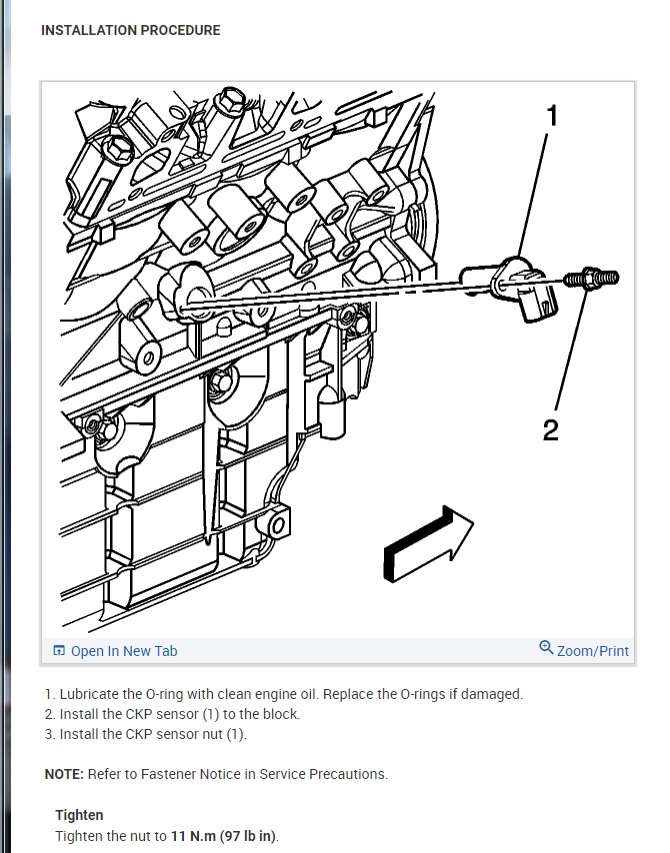 INSTALLATION PROCEDURE

1

2

Open In New Tab

Zoom/Print

1. Lubricate the O-ring with clean engine oil. Replace the O-rings if damaged.
2. Install the CKP sensor (1) to the block.
3. Install the CKP sensor nut (1).

NOTE: Refer to Fastener Notice in Service Precautions.

Tighten
Tighten the nut to 11 N.m (97 lb in).