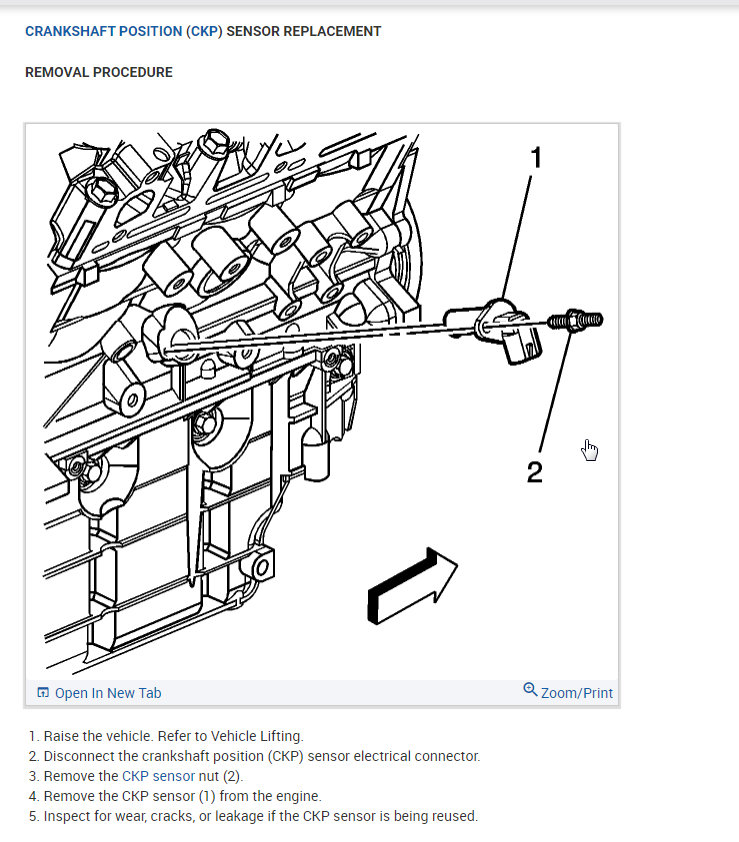 CRANKSHAFT POSITION (CKP) SENSOR REPLACEMENT

REMOVAL PROCEDURE

1

2

Open In New Tab

Zoom/Print

1. Raise the vehicle. Refer to Vehicle Lifting.
2. Disconnect the crankshaft position (CKP) sensor electrical connector.
3. Remove the CKP sensor nut (2).
4. Remove the CKP sensor (1) from the engine.
5. Inspect for wear, cracks, or leakage if the CKP sensor is being reused.