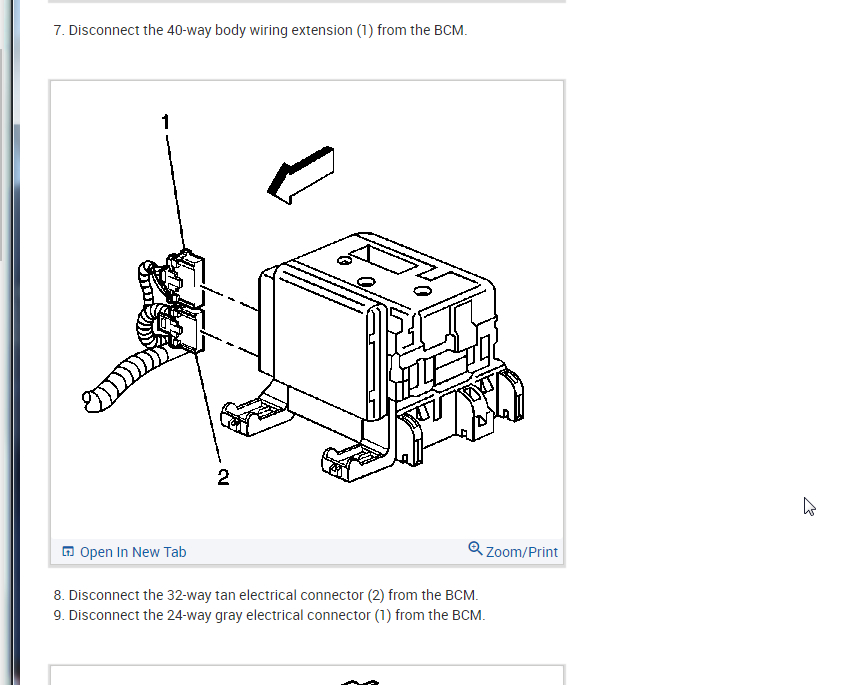 7. Disconnect the 40-way body wiring extension (1) from the BCM.

1

2

Open In New Tab

Zoom/Print

8. Disconnect the 32-way tan electrical connector (2) from the BCM.
9. Disconnect the 24-way gray electrical connector (1) from the BCM.