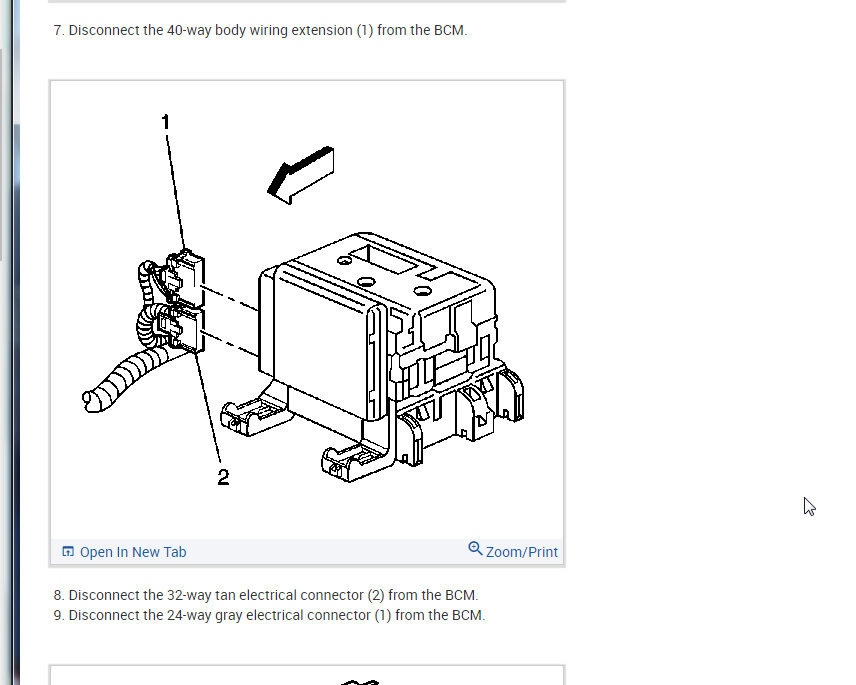 7. Disconnect the 40-way body wiring extension (1) from the BCM.

1

2

Open In New Tab

Zoom/Print

8. Disconnect the 32-way tan electrical connector (2) from the BCM.
9. Disconnect the 24-way gray electrical connector (1) from the BCM.