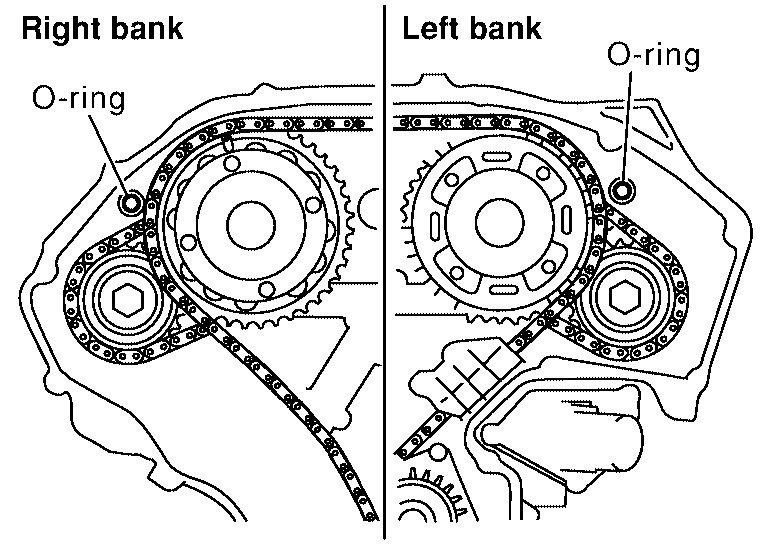 Right bank

O-ring

Left bank

O-ring