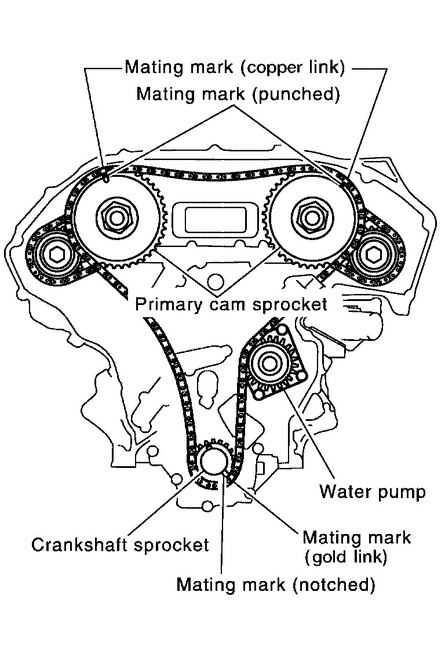 Mating mark (copper link)
Mating mark (punched)
Primary cam sprocket
Water pump
Crankshaft sprocket
Mating mark (gold link)
Mating mark (notched)