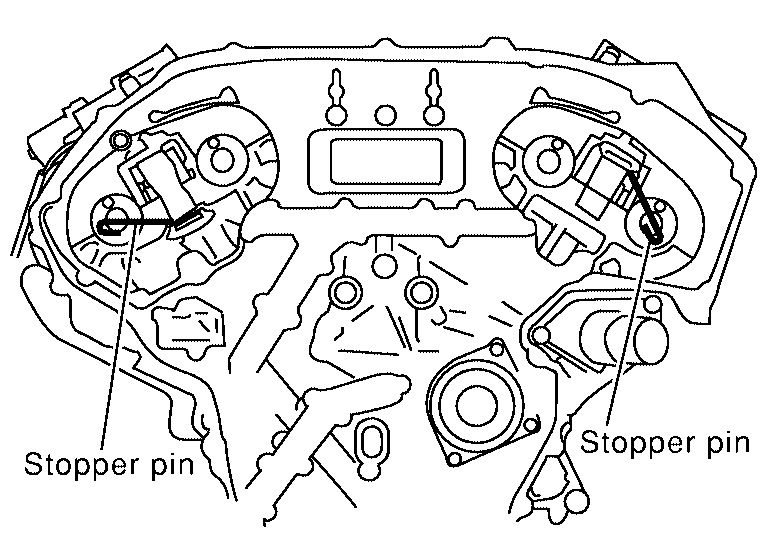 Stopper pin

Stopper pin