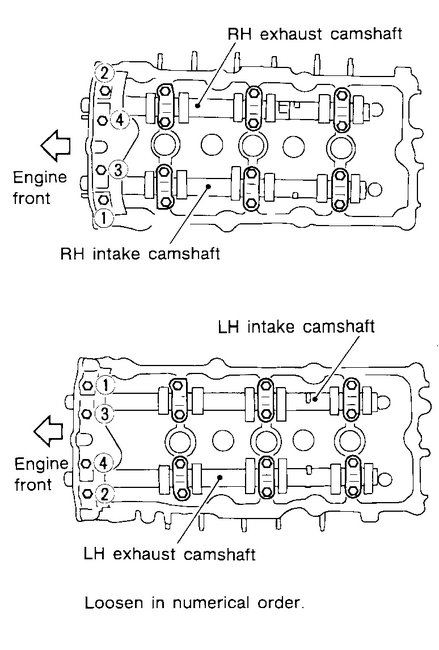 RH exhaust camshaft

2

4

Engine front

3

1

RH intake camshaft

LH intake camshaft

1

3

Engine front

4

2

LH exhaust camshaft

Loosen in numerical order.