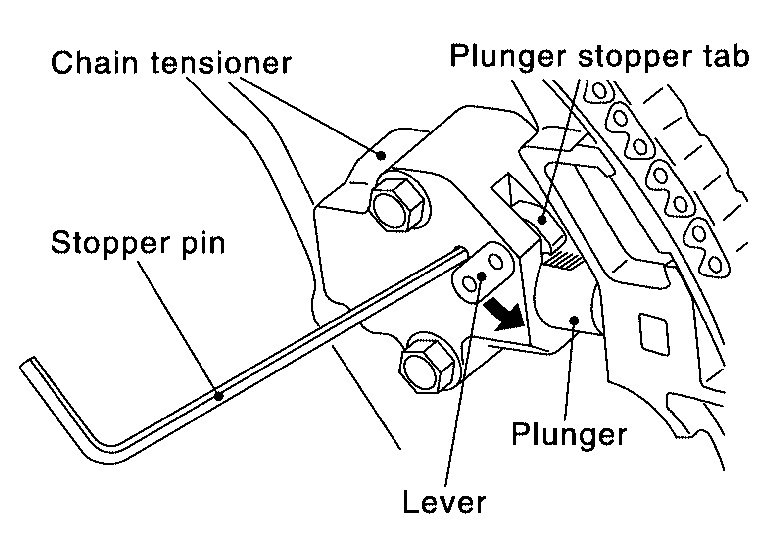 Chain tensioner
Plunger stopper tab
Stopper pin
Plunger
Lever