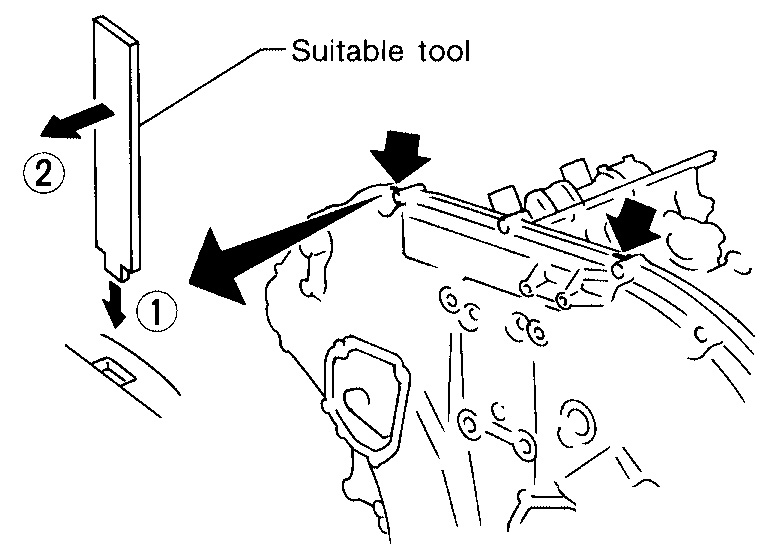 Suitable tool

②

①