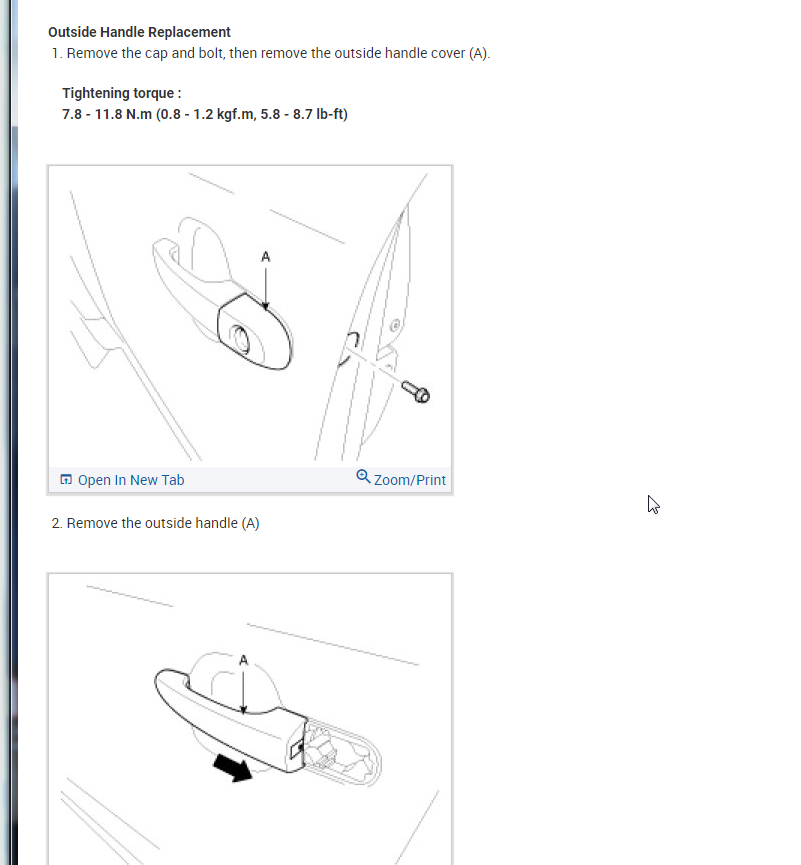 Outside Handle Replacement
1. Remove the cap and bolt, then remove the outside handle cover (A).

Tightening torque :
7.8 - 11.8 N.m (0.8 - 1.2 kgf.m, 5.8 - 8.7 lb-ft)

A

Open In New Tab
Zoom/Print

2. Remove the outside handle (A)

A