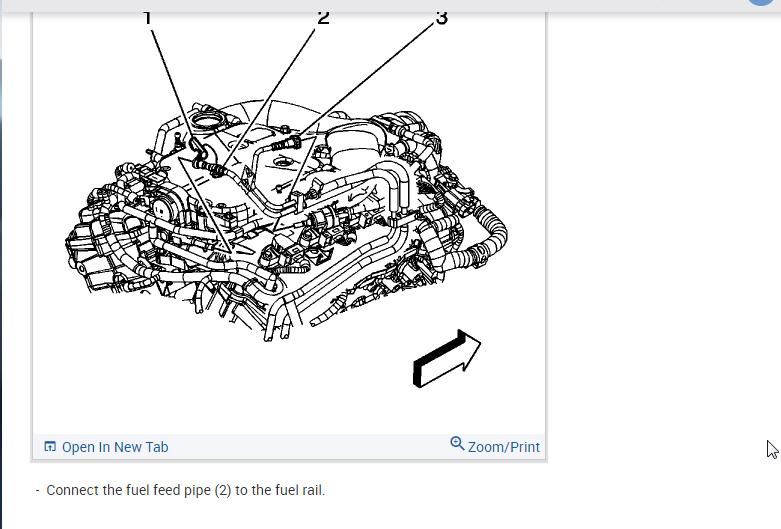 1
2
3

Open In New Tab
Zoom/Print

- Connect the fuel feed pipe (2) to the fuel rail.