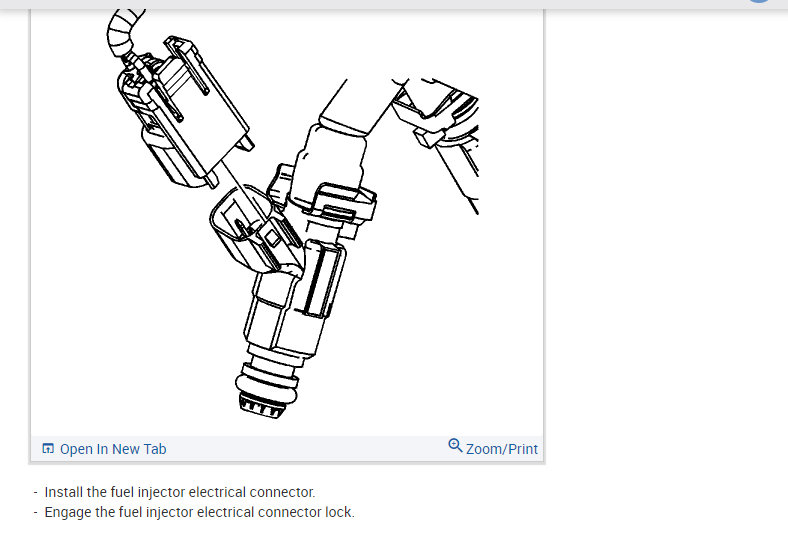 Open In New Tab

Zoom/Print

- Install the fuel injector electrical connector.
- Engage the fuel injector electrical connector lock.