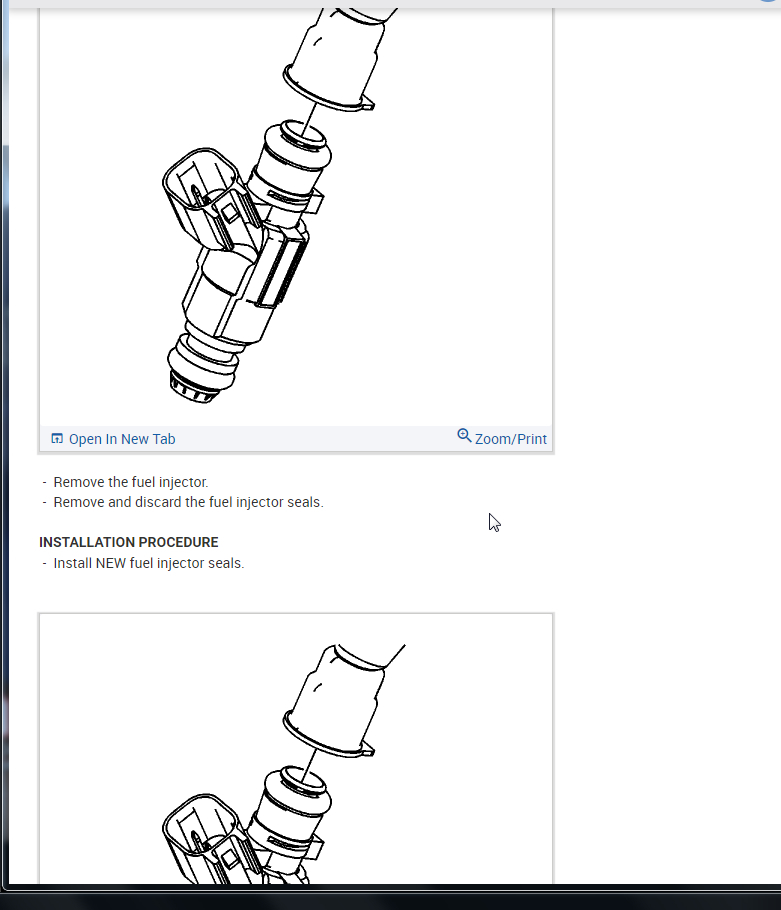 Open In New Tab

Zoom/Print

- Remove the fuel injector.
- Remove and discard the fuel injector seals.

INSTALLATION PROCEDURE
- Install NEW fuel injector seals.