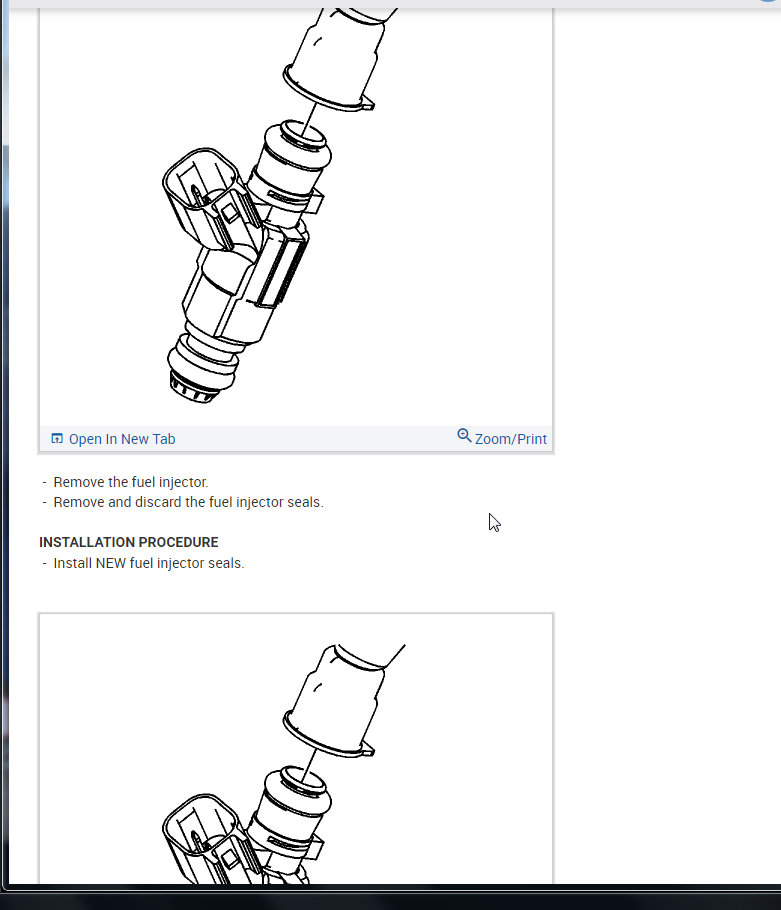 Open In New Tab

Zoom/Print

- Remove the fuel injector.
- Remove and discard the fuel injector seals.

INSTALLATION PROCEDURE
- Install NEW fuel injector seals.