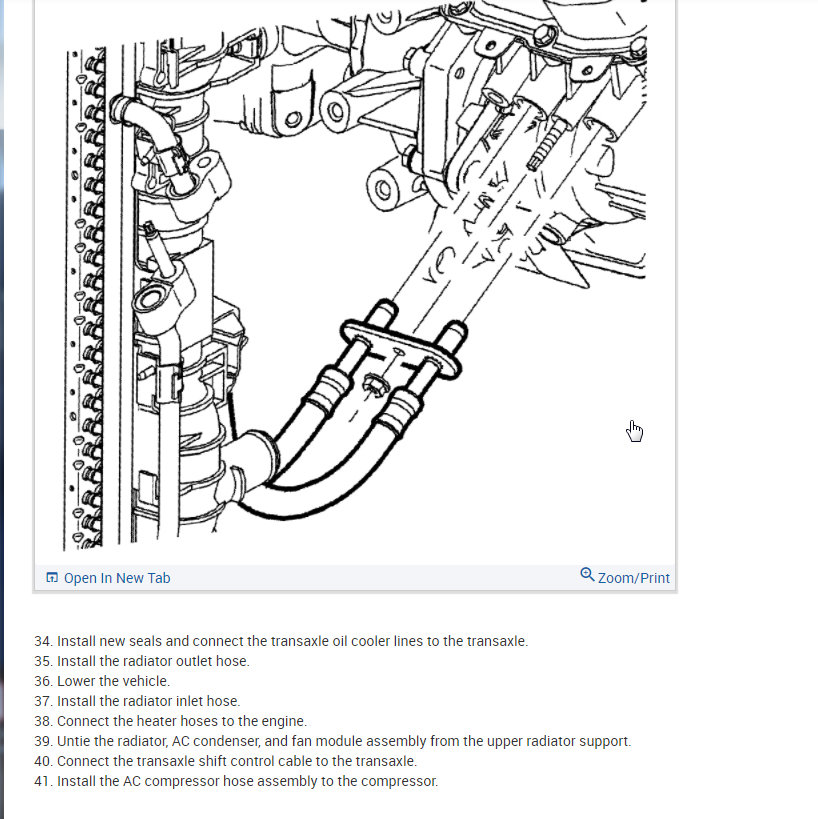 Open In New Tab
Zoom/Print

34. Install new seals and connect the transaxle oil cooler lines to the transaxle.
35. Install the radiator outlet hose.
36. Lower the vehicle.
37. Install the radiator inlet hose.
38. Connect the heater hoses to the engine.
39. Untie the radiator, AC condenser, and fan module assembly from the upper radiator support.
40. Connect the transaxle shift control cable to the transaxle.
41. Install the AC compressor hose assembly to the compressor.