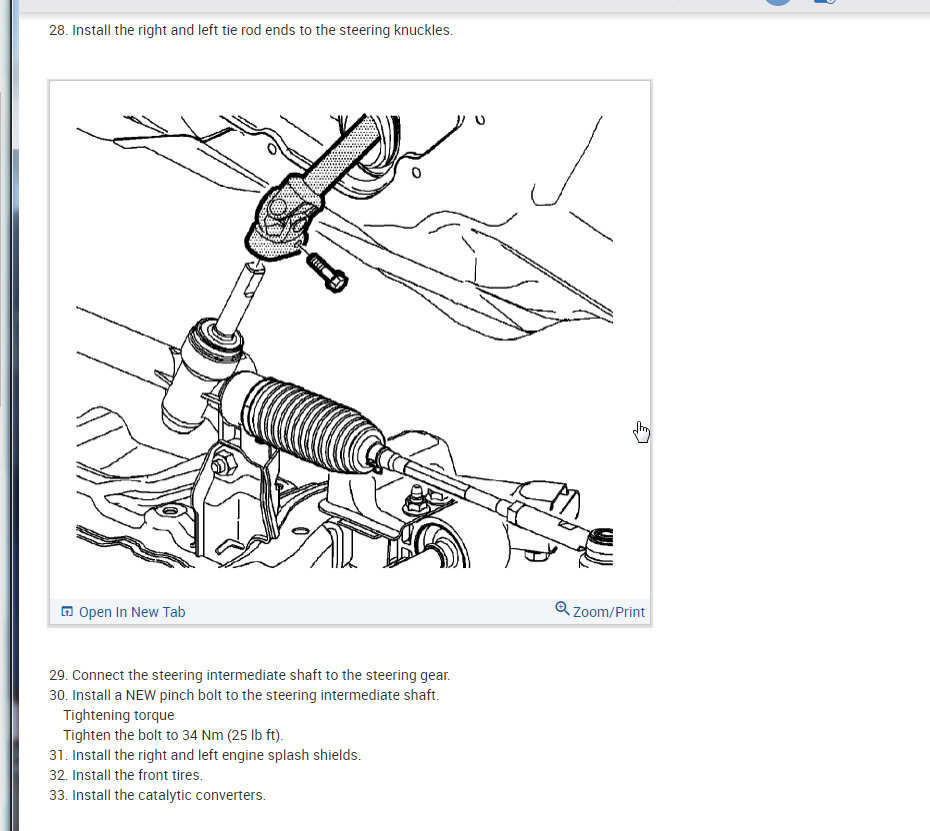 28. Install the right and left tie rod ends to the steering knuckles.

Open In New Tab

Zoom/Print

29. Connect the steering intermediate shaft to the steering gear.
30. Install a NEW pinch bolt to the steering intermediate shaft.
Tightening torque
Tighten the bolt to 34 Nm (25 lb ft).
31. Install the right and left engine splash shields.
32. Install the front tires.
33. Install the catalytic converters.