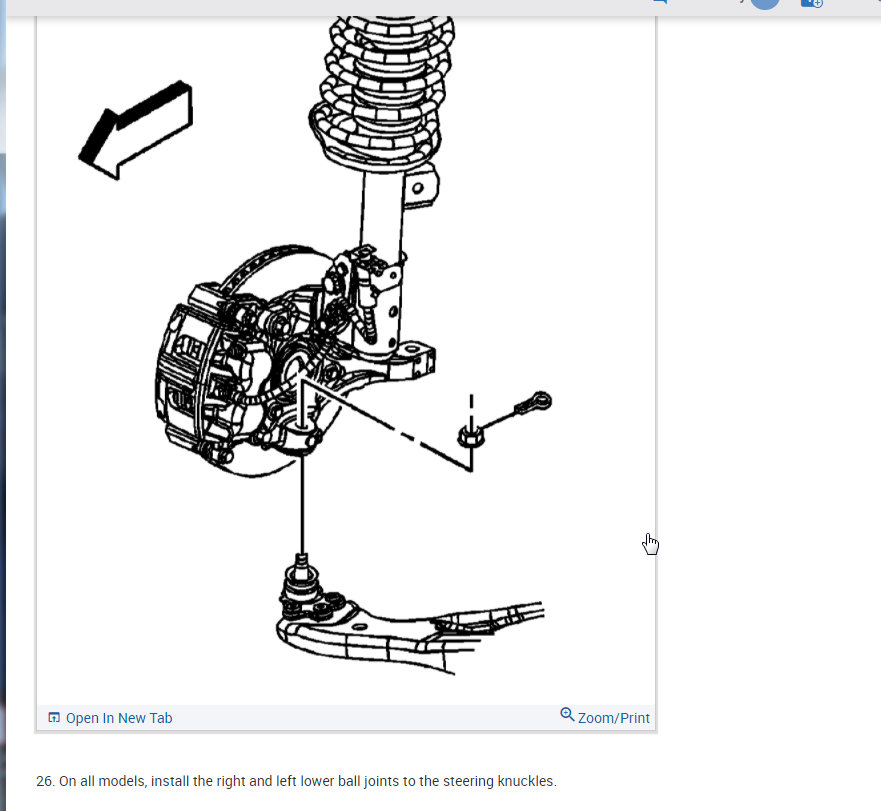 Open In New Tab

Zoom/Print

26. On all models, install the right and left lower ball joints to the steering knuckles.