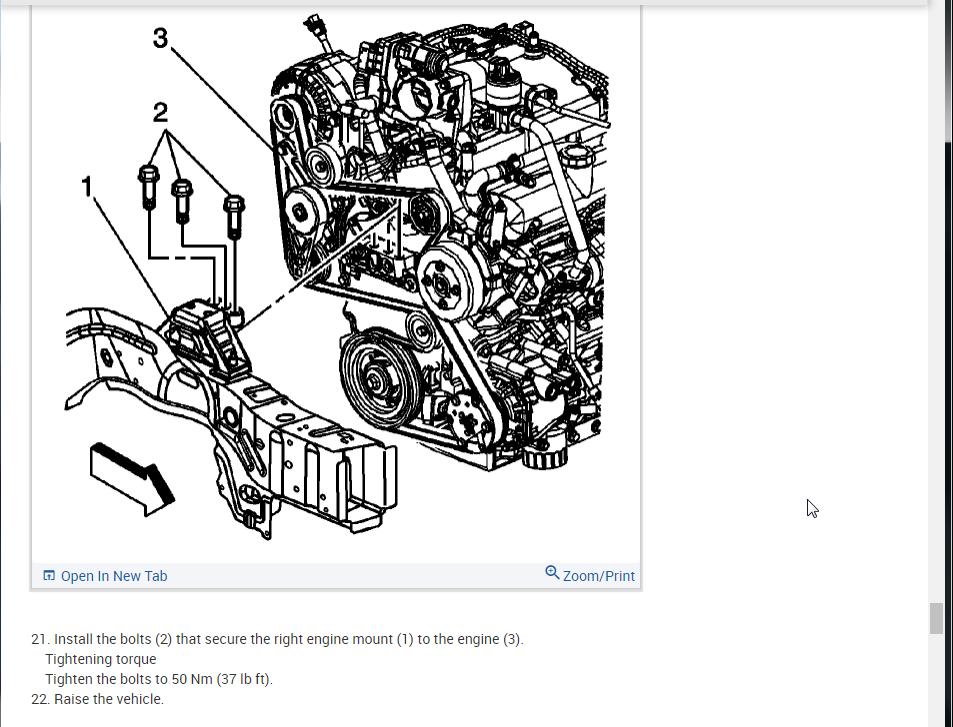 3

2

1

Open In New Tab

Zoom/Print

21. Install the bolts (2) that secure the right engine mount (1) to the engine (3).
Tightening torque
Tighten the bolts to 50 Nm (37 lb ft).
22. Raise the vehicle.