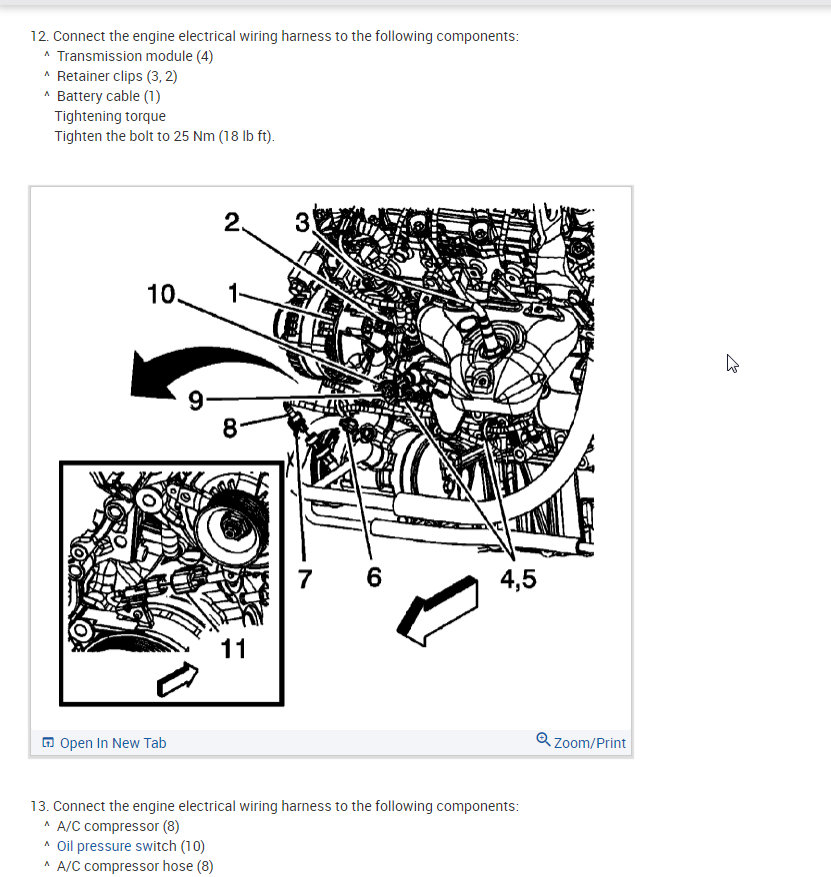 12. Connect the engine electrical wiring harness to the following components:
^ Transmission module (4)
^ Retainer clips (3, 2)
^ Battery cable (1)
Tightening torque
Tighten the bolt to 25 Nm (18 lb ft).

2
3
10
1
9
8
7
6
4,5
11

Open In New Tab
Zoom/Print

13. Connect the engine electrical wiring harness to the following components:
^ A/C compressor (8)
^ Oil pressure switch (10)
^ A/C compressor hose (8)