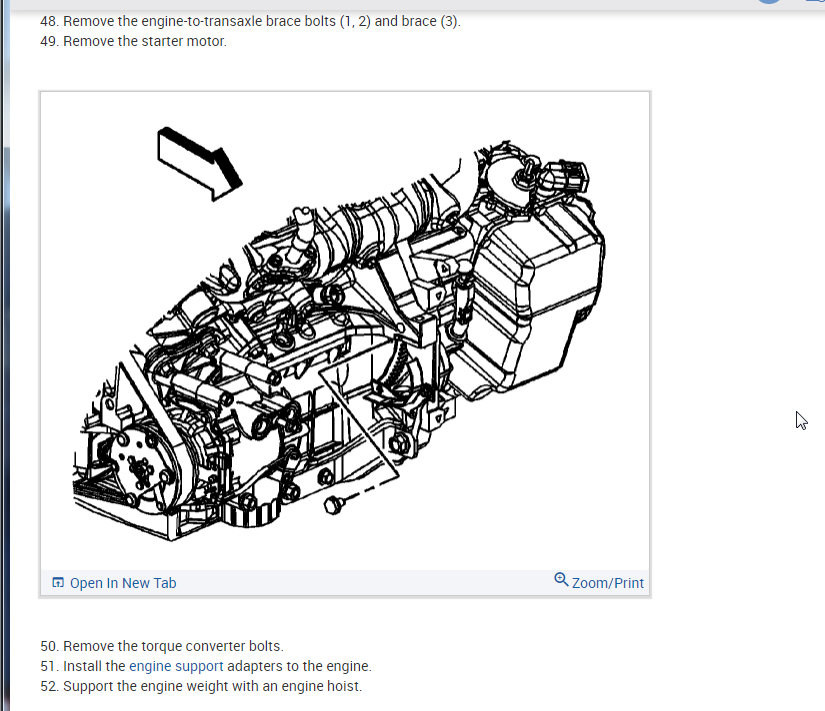 48. Remove the engine-to-transaxle brace bolts (1, 2) and brace (3).
49. Remove the starter motor.

Open In New Tab
Zoom/Print

50. Remove the torque converter bolts.
51. Install the engine support adapters to the engine.
52. Support the engine weight with an engine hoist.