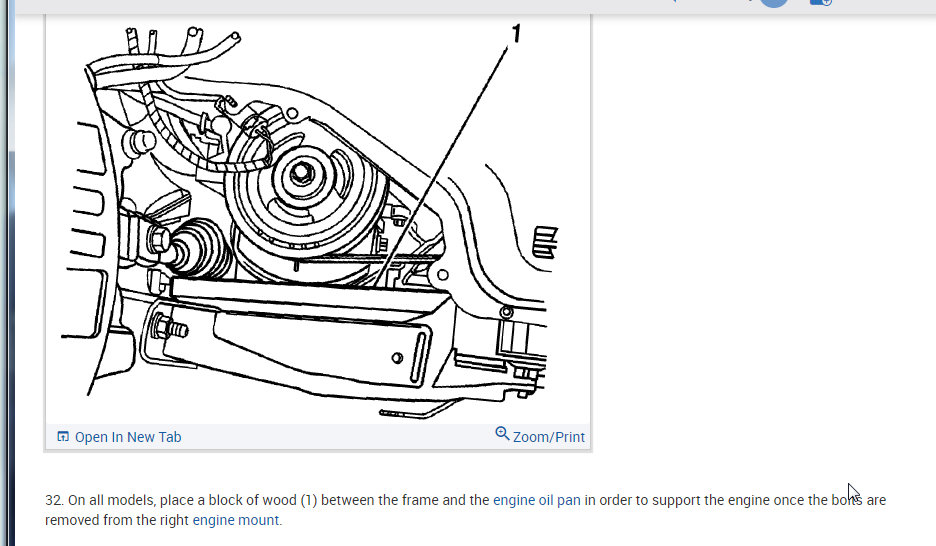 1

Open In New Tab

Zoom/Print

32. On all models, place a block of wood (1) between the frame and the engine oil pan in order to support the engine once the bolts are removed from the right engine mount.