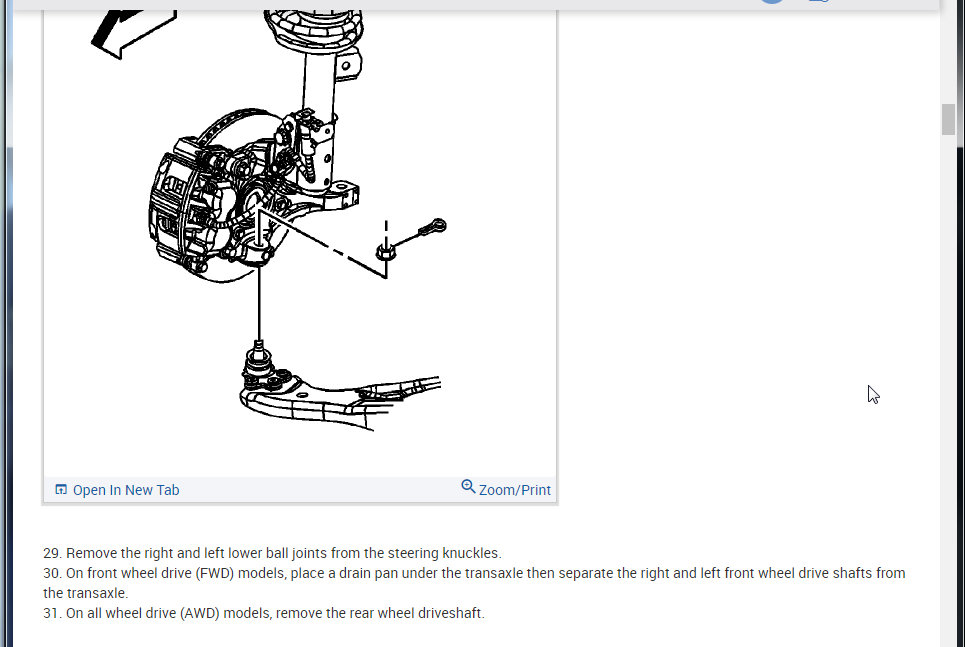 Open In New Tab

Zoom/Print

29. Remove the right and left lower ball joints from the steering knuckles.
30. On front wheel drive (FWD) models, place a drain pan under the transaxle then separate the right and left front wheel drive shafts from the transaxle.
31. On all wheel drive (AWD) models, remove the rear wheel driveshaft.