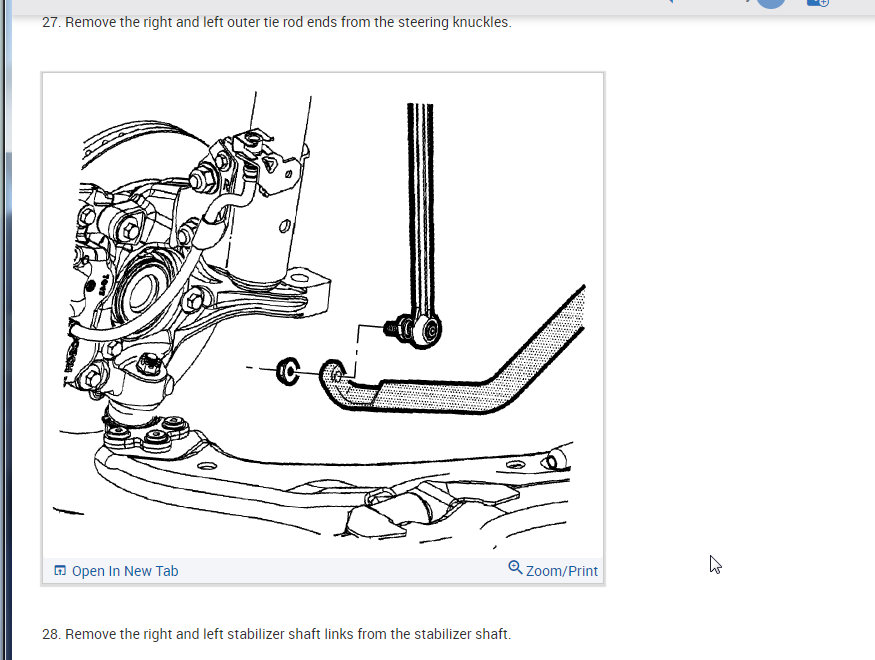 27. Remove the right and left outer tie rod ends from the steering knuckles.

Open In New Tab

Zoom/Print

28. Remove the right and left stabilizer shaft links from the stabilizer shaft.