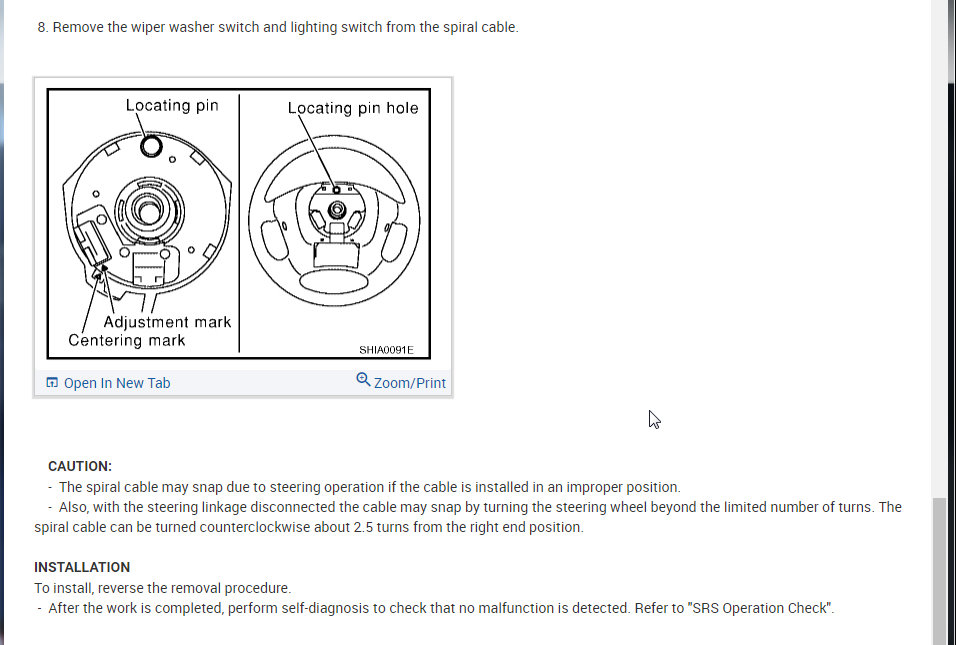 8. Remove the wiper washer switch and lighting switch from the spiral cable.

Locating pin
Locating pin hole
Adjustment mark
Centering mark
SHIA0091E

Open In New Tab
Zoom/Print

CAUTION:
- The spiral cable may snap due to steering operation if the cable is installed in an improper position.
- Also, with the steering linkage disconnected the cable may snap by turning the steering wheel beyond the limited number of turns. The spiral cable can be turned counterclockwise about 2.5 turns from the right end position.

INSTALLATION
To install, reverse the removal procedure.
- After the work is completed, perform self-diagnosis to check that no malfunction is detected. Refer to "SRS Operation Check".