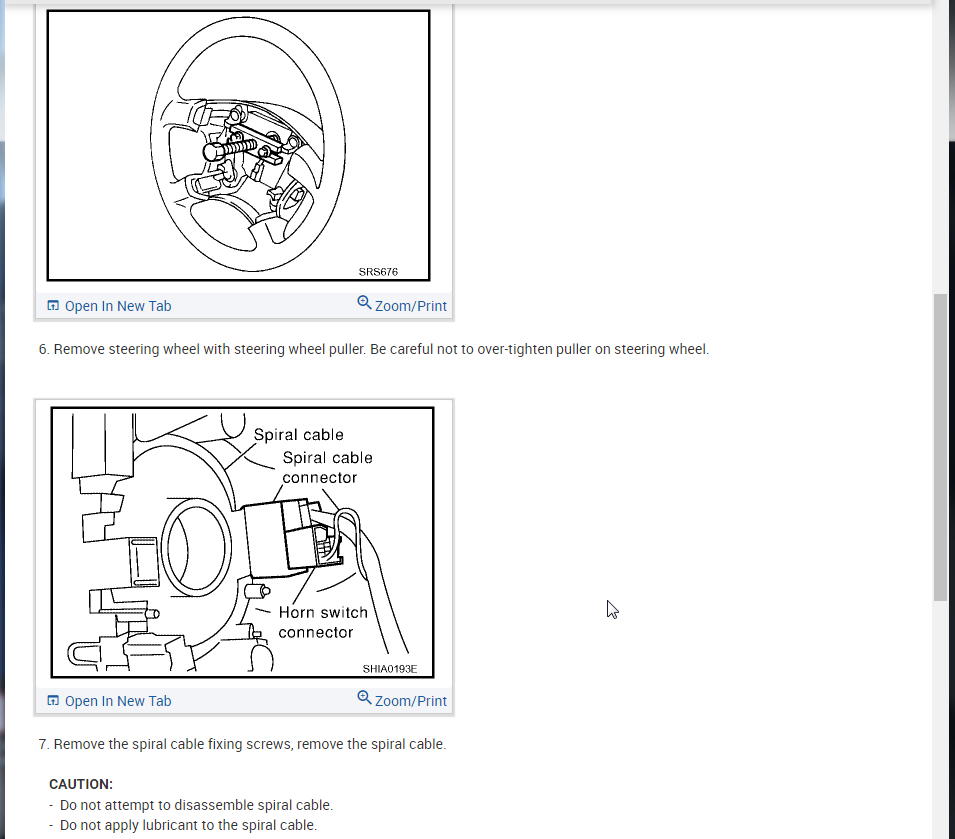 SRS676

Open In New Tab

Zoom/Print

6. Remove steering wheel with steering wheel puller. Be careful not to over-tighten puller on steering wheel.

Spiral cable

Spiral cable connector

Horn switch connector

SHIA0193E

Open In New Tab

Zoom/Print

7. Remove the spiral cable fixing screws, remove the spiral cable.

CAUTION:
- Do not attempt to disassemble spiral cable.
- Do not apply lubricant to the spiral cable.