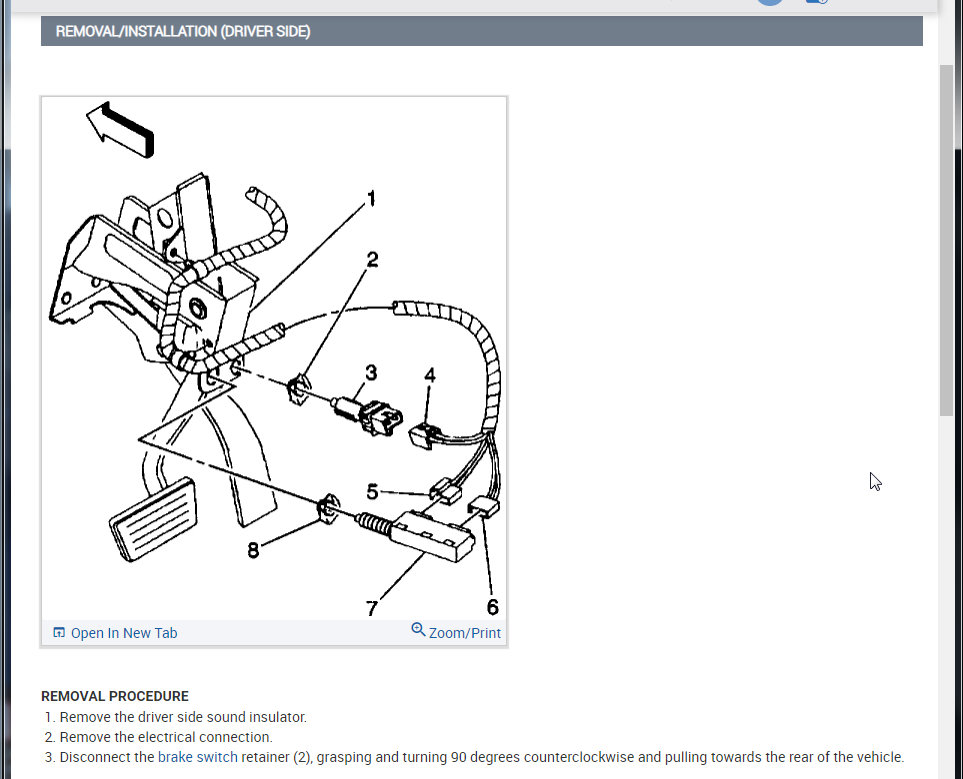 REMOVAL/INSTALLATION (DRIVER SIDE)

1
2
3
4
5
8
7
6

Open In New Tab
Zoom/Print

REMOVAL PROCEDURE
1. Remove the driver side sound insulator.
2. Remove the electrical connection.
3. Disconnect the brake switch retainer (2), grasping and turning 90 degrees counterclockwise and pulling towards the rear of the vehicle.