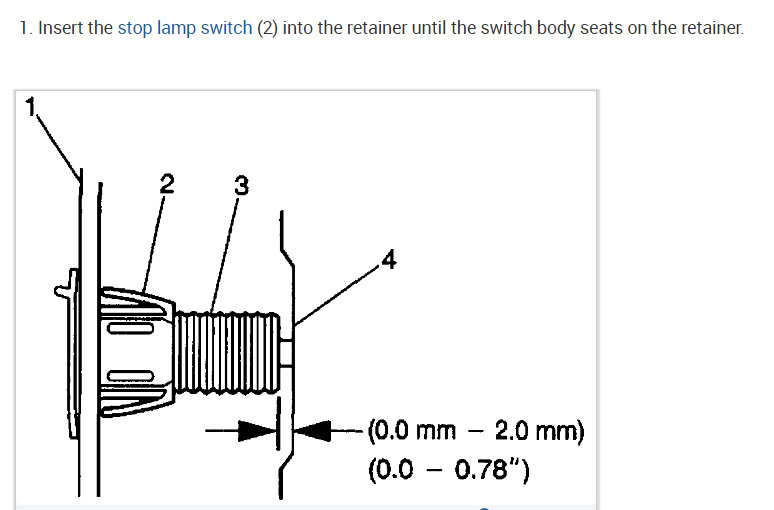 1. Insert the stop lamp switch (2) into the retainer until the switch body seats on the retainer.

1

2

3

4

(0.0 mm – 2.0 mm)
(0.0 – 0.78")