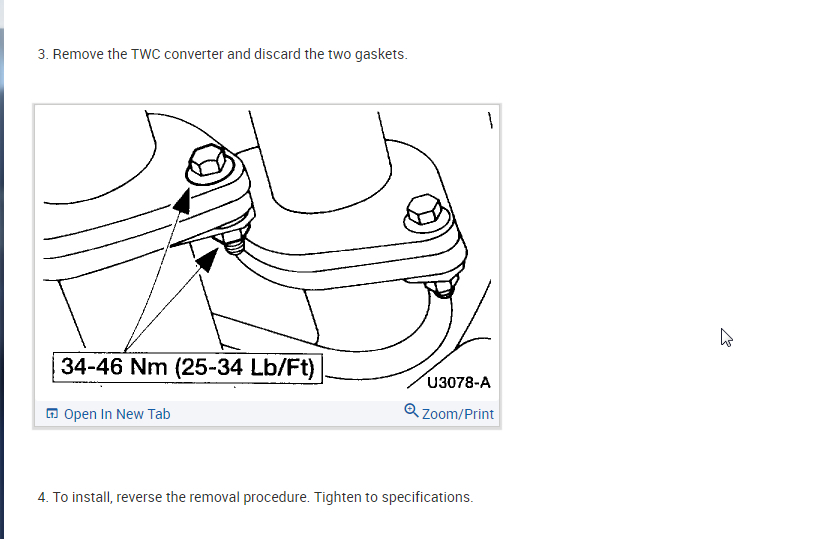 3. Remove the TWC converter and discard the two gaskets.

34-46 Nm (25-34 Lb/Ft)

U3078-A

Open In New Tab

Zoom/Print

4. To install, reverse the removal procedure. Tighten to specifications.