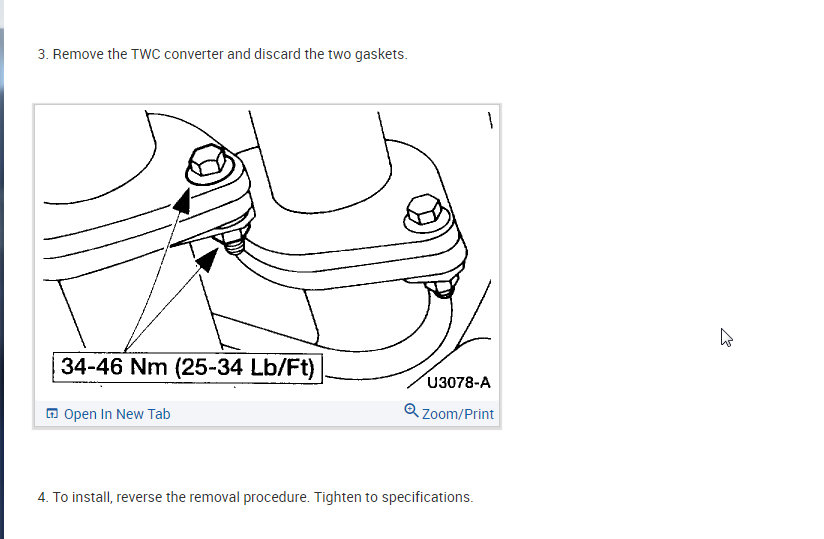 3. Remove the TWC converter and discard the two gaskets.

34-46 Nm (25-34 Lb/Ft)

U3078-A

Open In New Tab

Zoom/Print

4. To install, reverse the removal procedure. Tighten to specifications.