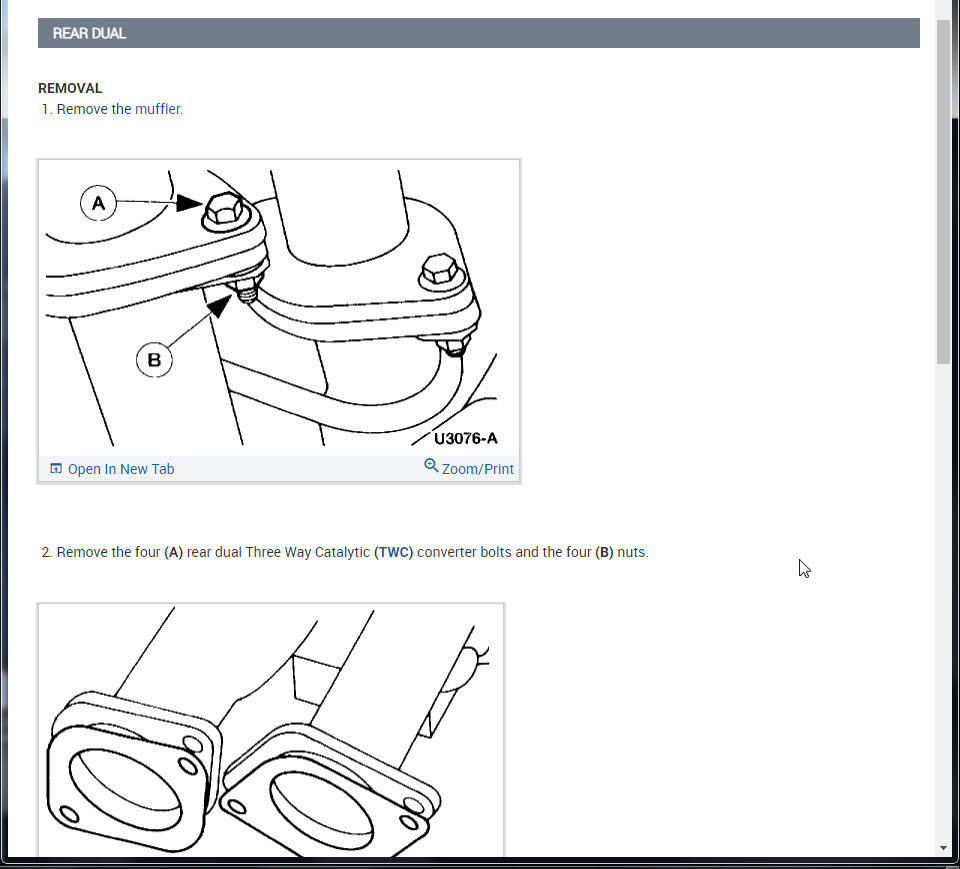 REAR DUAL

REMOVAL
1. Remove the muffler.

A

B

U3076-A

Open In New Tab

Zoom/Print

2. Remove the four (A) rear dual Three Way Catalytic (TWC) converter bolts and the four (B) nuts.