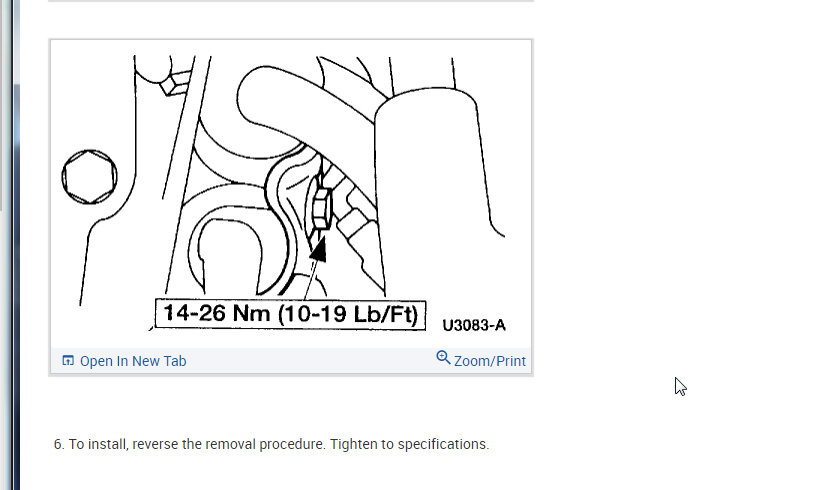 14-26 Nm (10-19 Lb/Ft)

U3083-A

Open In New Tab

Zoom/Print

6. To install, reverse the removal procedure. Tighten to specifications.