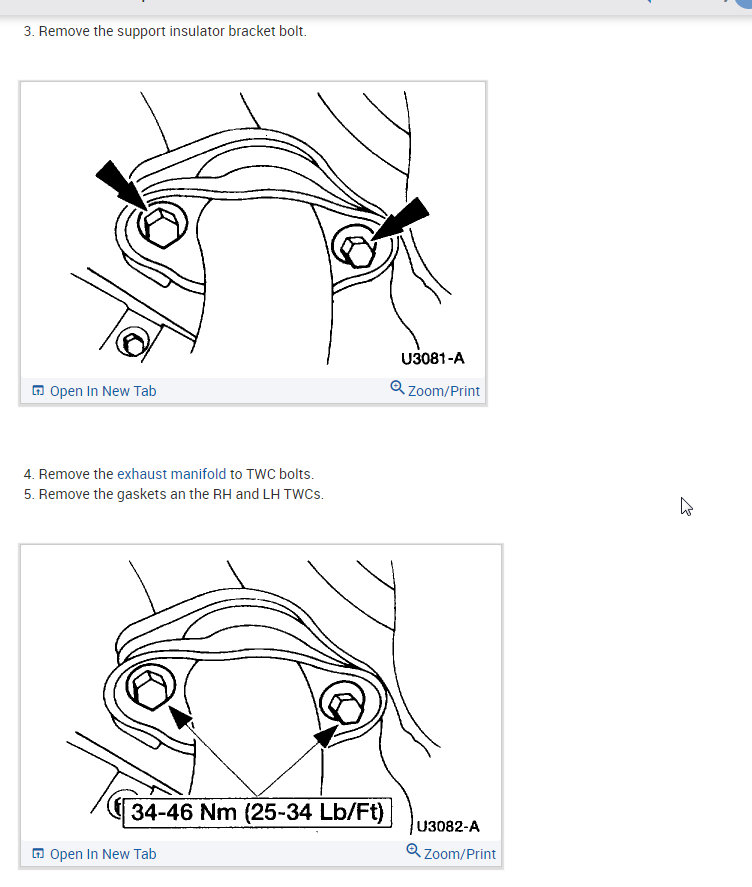 3. Remove the support insulator bracket bolt.

U3081-A

Open In New Tab

Zoom/Print

4. Remove the exhaust manifold to TWC bolts.
5. Remove the gaskets an the RH and LH TWCs.

34-46 Nm (25-34 Lb/Ft)

U3082-A

Open In New Tab

Zoom/Print