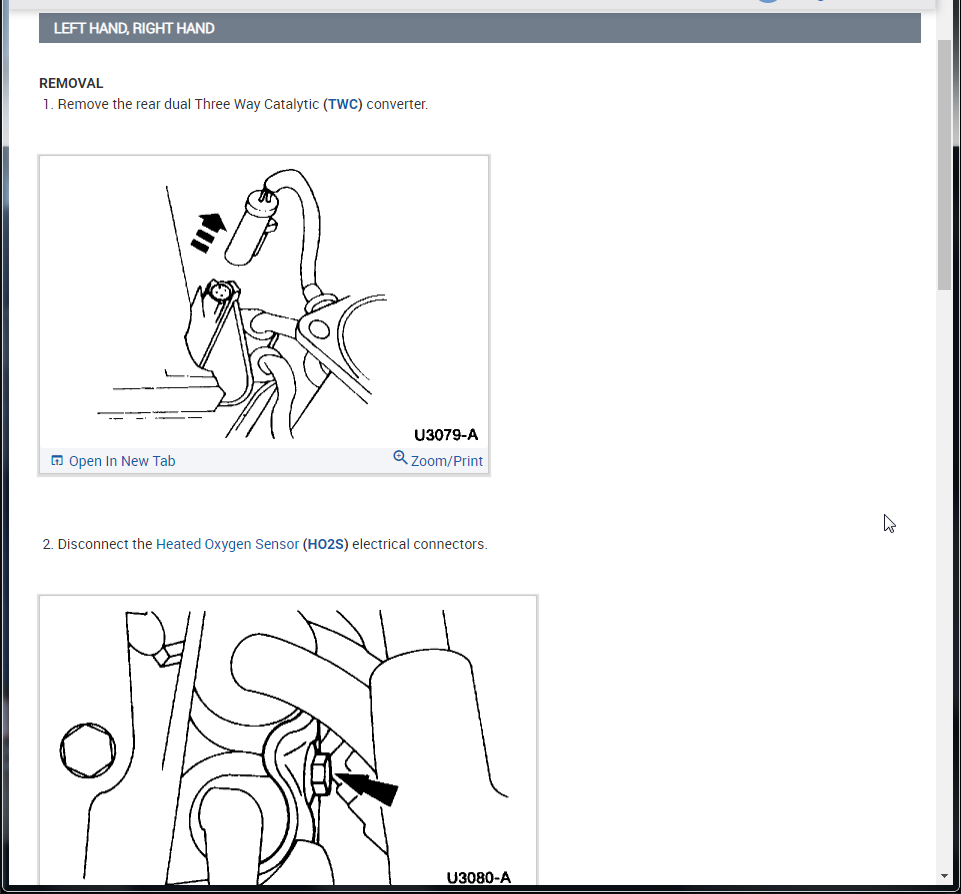 LEFT HAND, RIGHT HAND

REMOVAL
1. Remove the rear dual Three Way Catalytic (TWC) converter.

U3079-A

Open In New Tab
Zoom/Print

2. Disconnect the Heated Oxygen Sensor (HO2S) electrical connectors.

U3080-A