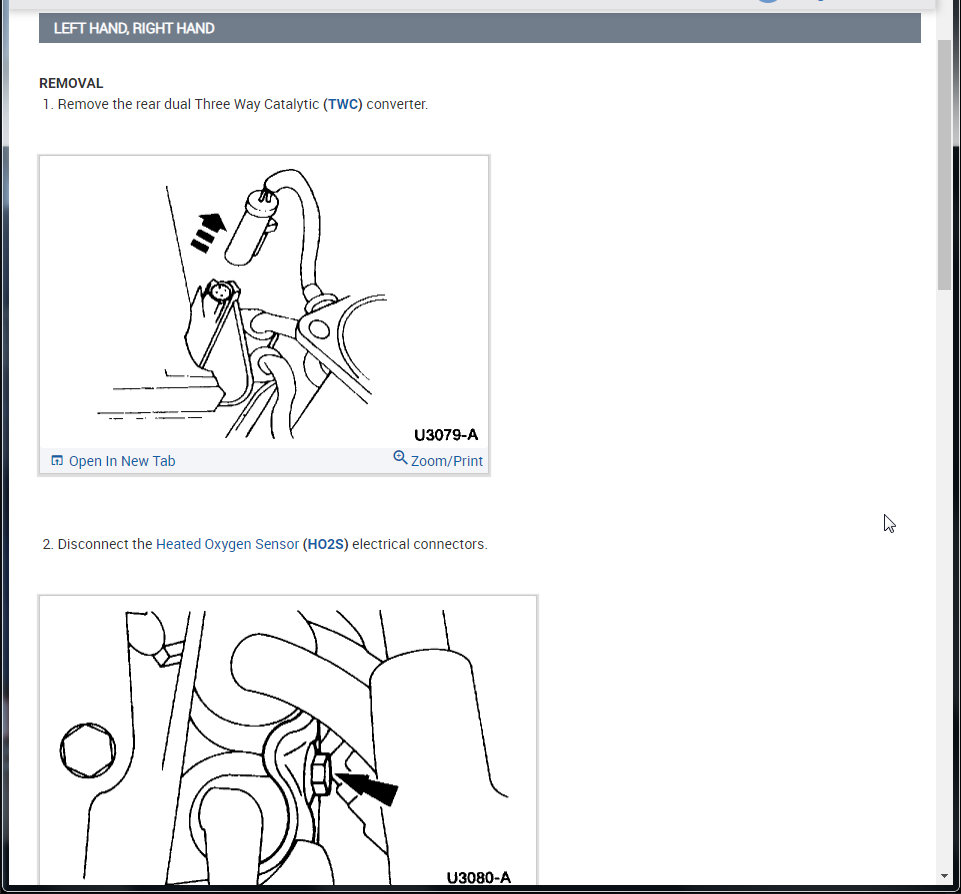 LEFT HAND, RIGHT HAND

REMOVAL
1. Remove the rear dual Three Way Catalytic (TWC) converter.

U3079-A

Open In New Tab
Zoom/Print

2. Disconnect the Heated Oxygen Sensor (HO2S) electrical connectors.

U3080-A