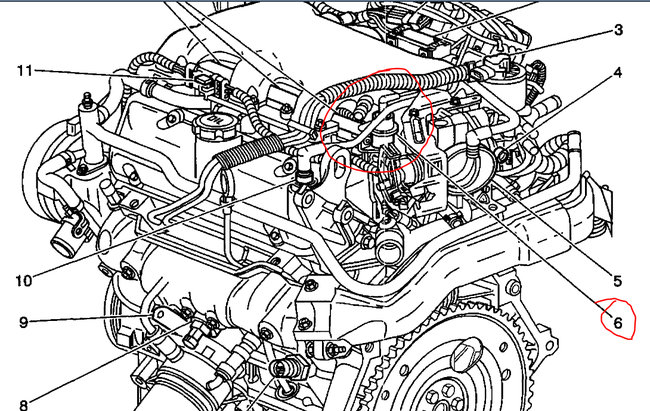 3
11
4
OIL
10
5
6
9
8