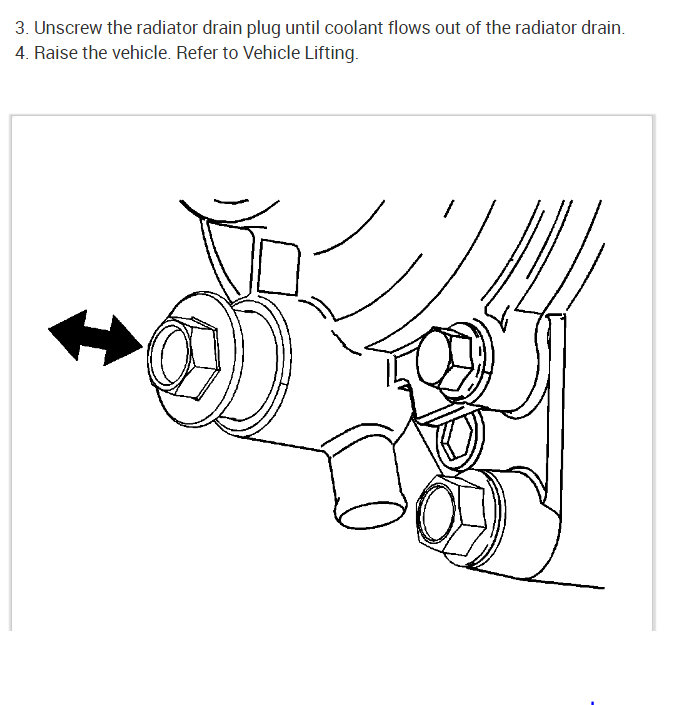 3. Unscrew the radiator drain plug until coolant flows out of the radiator drain.
4. Raise the vehicle. Refer to Vehicle Lifting.