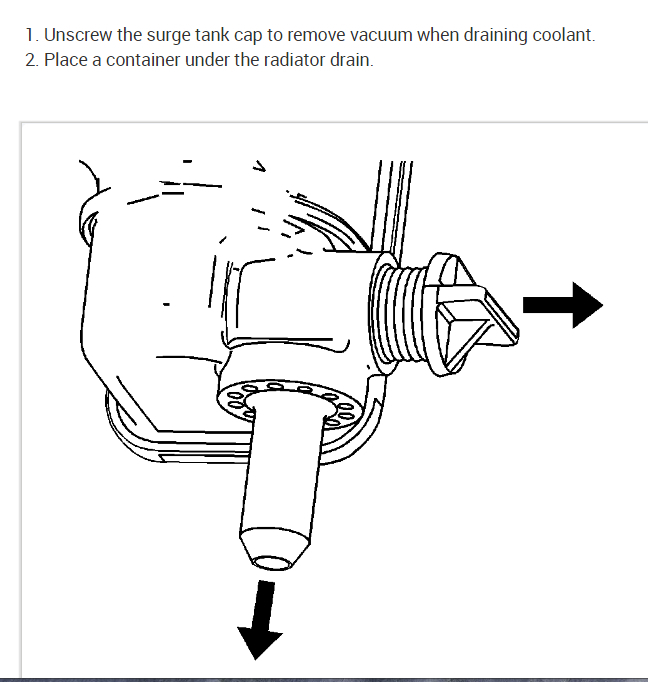 1. Unscrew the surge tank cap to remove vacuum when draining coolant.
2. Place a container under the radiator drain.