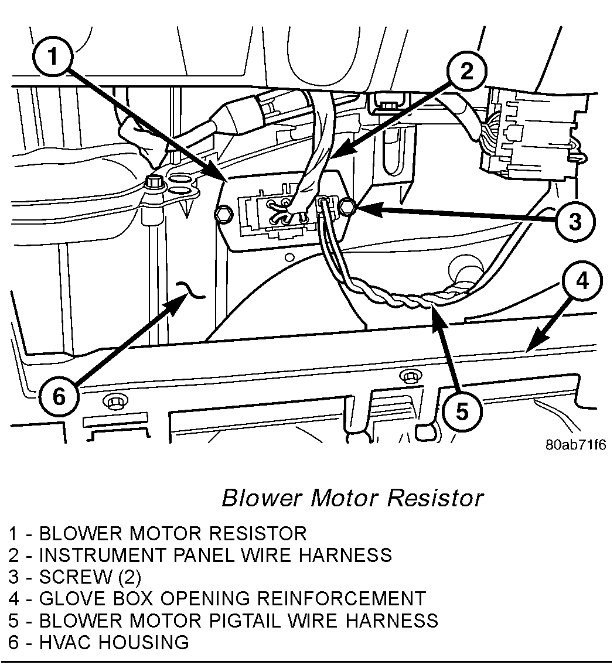 1
2
3
4
5
6
80ab71f6

Blower Motor Resistor

1 - BLOWER MOTOR RESISTOR
2 - INSTRUMENT PANEL WIRE HARNESS
3 - SCREW (2)
4 - GLOVE BOX OPENING REINFORCEMENT
5 - BLOWER MOTOR PIGTAIL WIRE HARNESS
6 - HVAC HOUSING