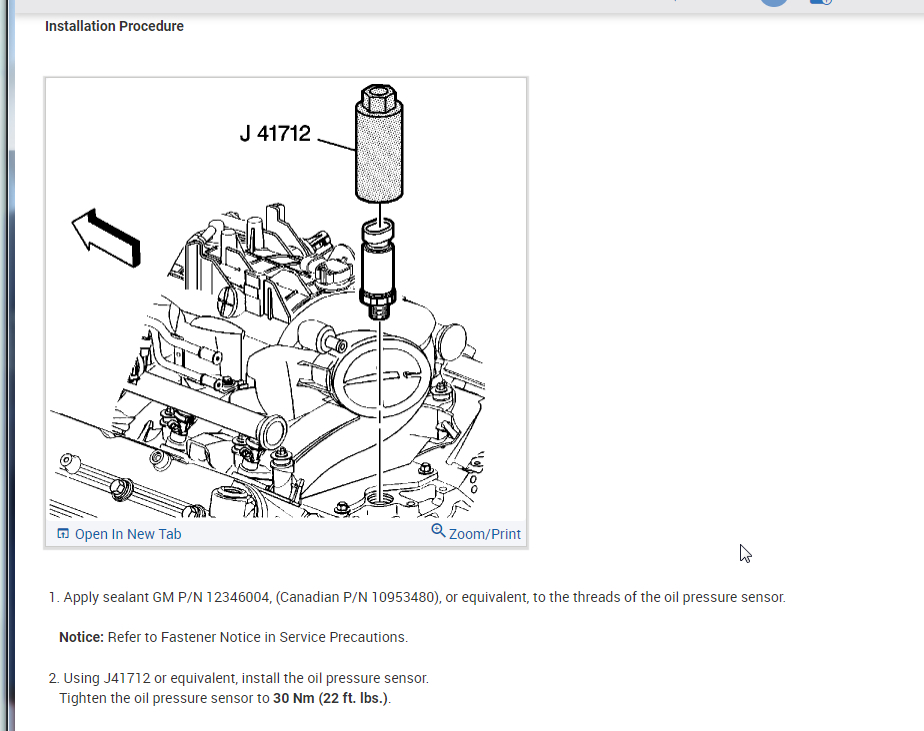 Installation Procedure

J 41712

Open In New Tab

Zoom/Print

1. Apply sealant GM P/N 12346004, (Canadian P/N 10953480), or equivalent, to the threads of the oil pressure sensor.

Notice: Refer to Fastener Notice in Service Precautions.

2. Using J41712 or equivalent, install the oil pressure sensor.
Tighten the oil pressure sensor to 30 Nm (22 ft. lbs.).