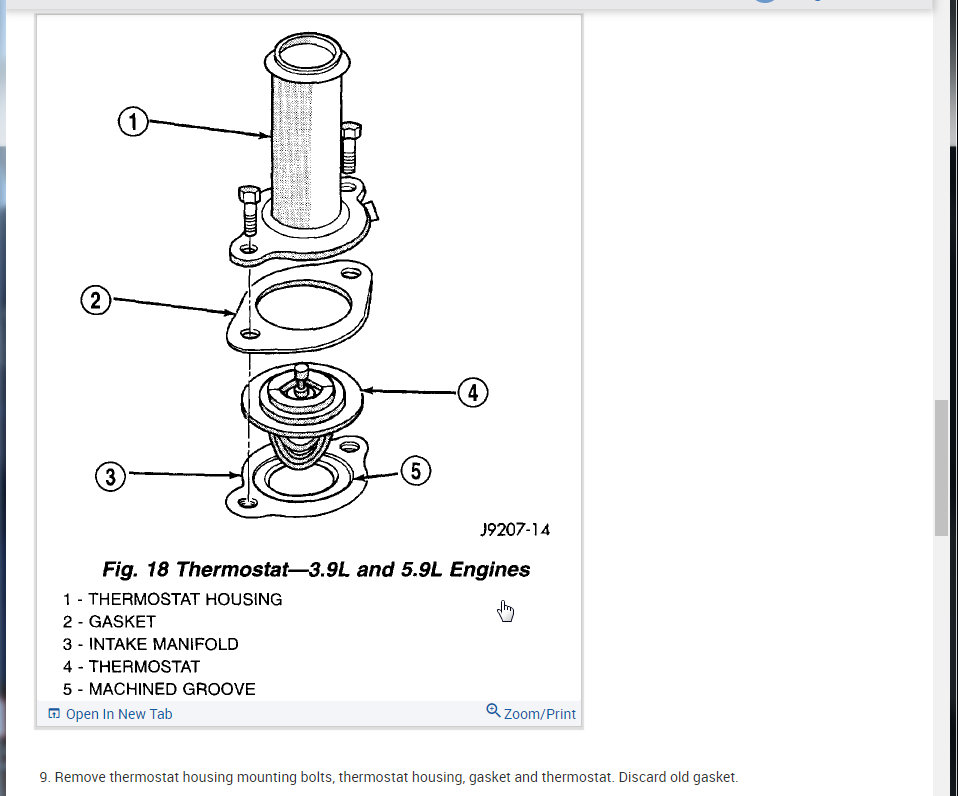 1

2

4

3

5

J9207-14

Fig. 18 Thermostat—3.9L and 5.9L Engines

1 - THERMOSTAT HOUSING
2 - GASKET
3 - INTAKE MANIFOLD
4 - THERMOSTAT
5 - MACHINED GROOVE

Open In New Tab

Zoom/Print

9. Remove thermostat housing mounting bolts, thermostat housing, gasket and thermostat. Discard old gasket.