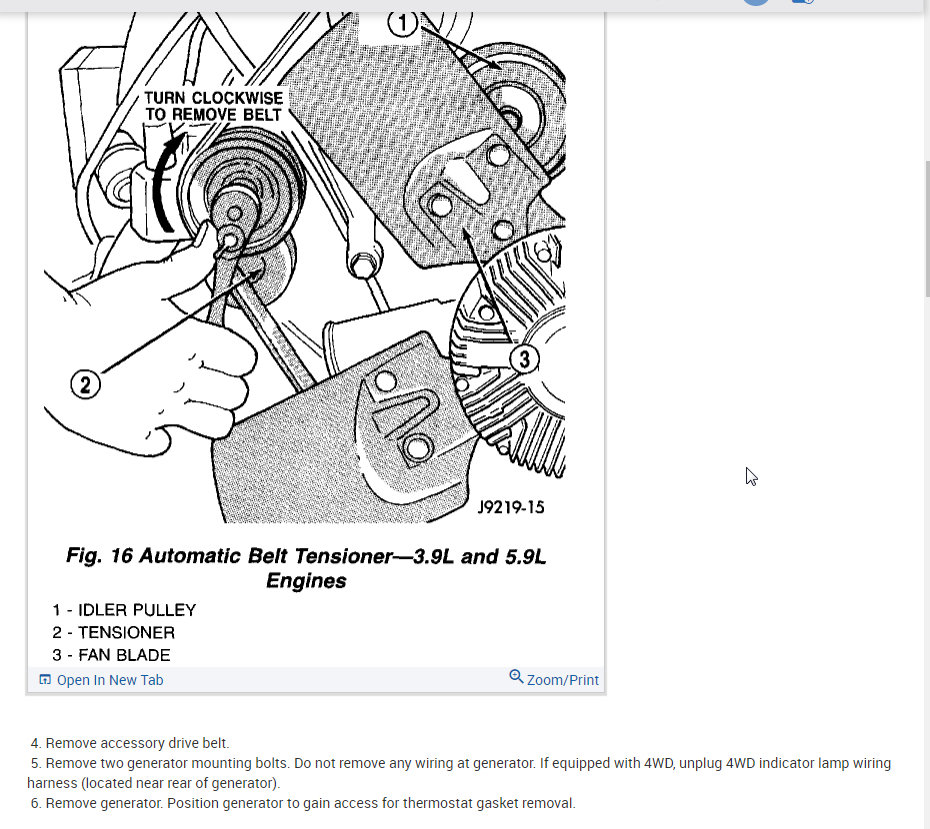 1

TURN CLOCKWISE TO REMOVE BELT

2

3

J9219-15

Fig. 16 Automatic Belt Tensioner—3.9L and 5.9L Engines

1 - IDLER PULLEY
2 - TENSIONER
3 - FAN BLADE

Open In New Tab

Zoom/Print

4. Remove accessory drive belt.
5. Remove two generator mounting bolts. Do not remove any wiring at generator. If equipped with 4WD, unplug 4WD indicator lamp wiring harness (located near rear of generator).
6. Remove generator. Position generator to gain access for thermostat gasket removal.