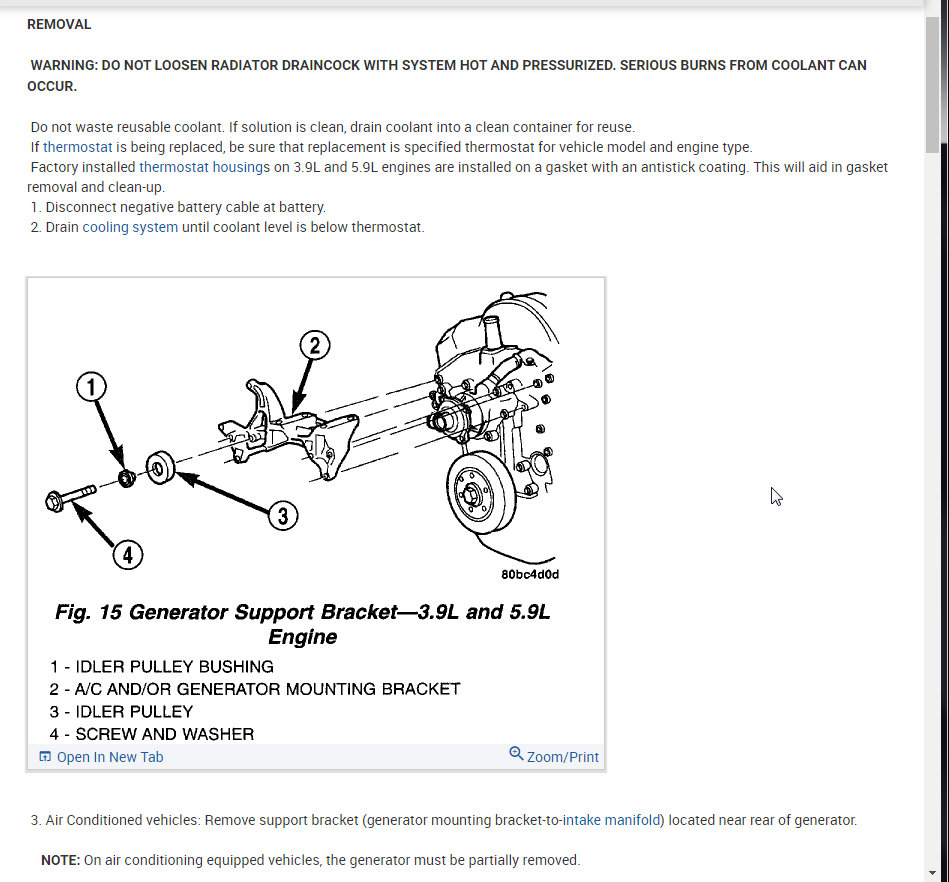 REMOVAL

WARNING: DO NOT LOOSEN RADIATOR DRAINCOCK WITH SYSTEM HOT AND PRESSURIZED. SERIOUS BURNS FROM COOLANT CAN OCCUR.

Do not waste reusable coolant. If solution is clean, drain coolant into a clean container for reuse.
If thermostat is being replaced, be sure that replacement is specified thermostat for vehicle model and engine type.
Factory installed thermostat housings on 3.9L and 5.9L engines are installed on a gasket with an antistick coating. This will aid in gasket removal and clean-up.
1. Disconnect negative battery cable at battery.
2. Drain cooling system until coolant level is below thermostat.

1
2
3
4
80bc4d0d

Fig. 15 Generator Support Bracket—3.9L and 5.9L Engine

1 - IDLER PULLEY BUSHING
2 - A/C AND/OR GENERATOR MOUNTING BRACKET
3 - IDLER PULLEY
4 - SCREW AND WASHER

Open In New Tab
Zoom/Print

3. Air Conditioned vehicles: Remove support bracket (generator mounting bracket-to-intake manifold) located near rear of generator.

NOTE: On air conditioning equipped vehicles, the generator must be partially removed.