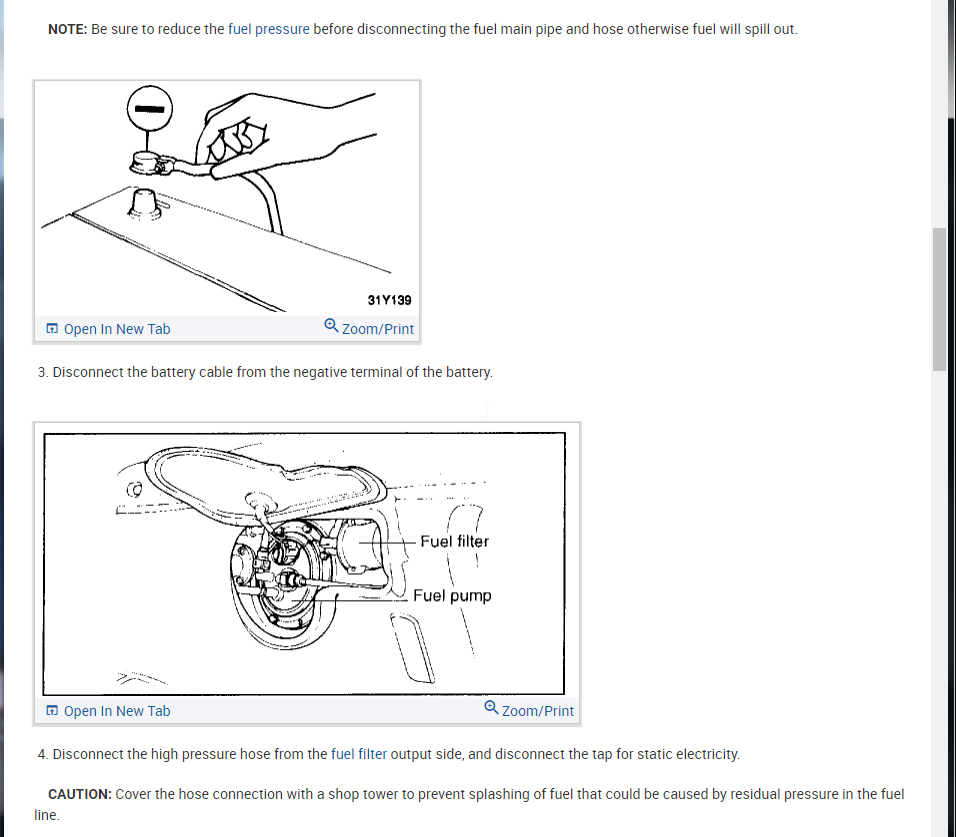 NOTE: Be sure to reduce the fuel pressure before disconnecting the fuel main pipe and hose otherwise fuel will spill out.

31Y139

Open In New Tab Zoom/Print

3. Disconnect the battery cable from the negative terminal of the battery.

Fuel filter
Fuel pump

Open In New Tab Zoom/Print

4. Disconnect the high pressure hose from the fuel filter output side, and disconnect the tap for static electricity.

CAUTION: Cover the hose connection with a shop tower to prevent splashing of fuel that could be caused by residual pressure in the fuel line.